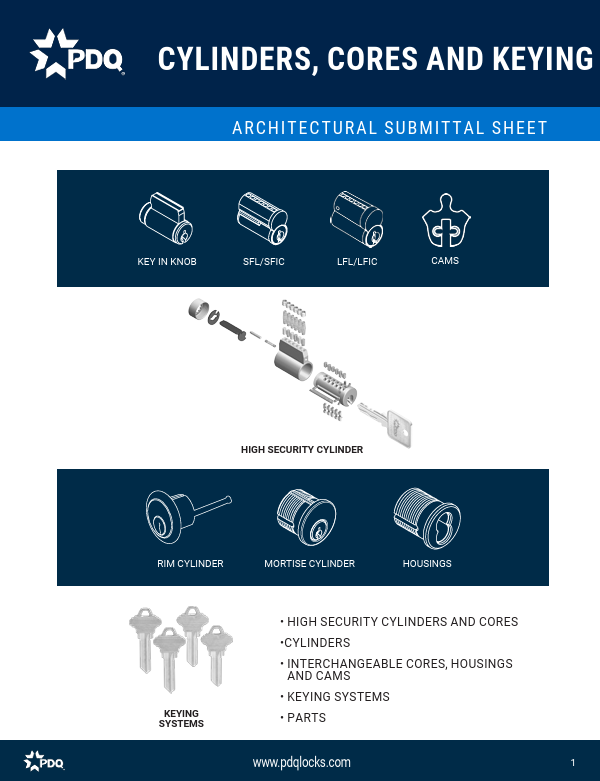 PDQ

CYLINDERS, CORES AND KEYING

ARCHITECTURAL SUBMITTAL SHEET

KEY IN KNOB

SFL/SFIC

LFL/LFIC

CAMS

HIGH SECURITY CYLINDER

RIM CYLINDER

MORTISE CYLINDER

HOUSINGS

KEYING SYSTEMS

• HIGH SECURITY CYLINDERS AND CORES

•CYLINDERS

• INTERCHANGEABLE CORES, HOUSINGS AND CAMS

• KEYING SYSTEMS

• PARTS

PDQ

www.pdqlocks.com

1